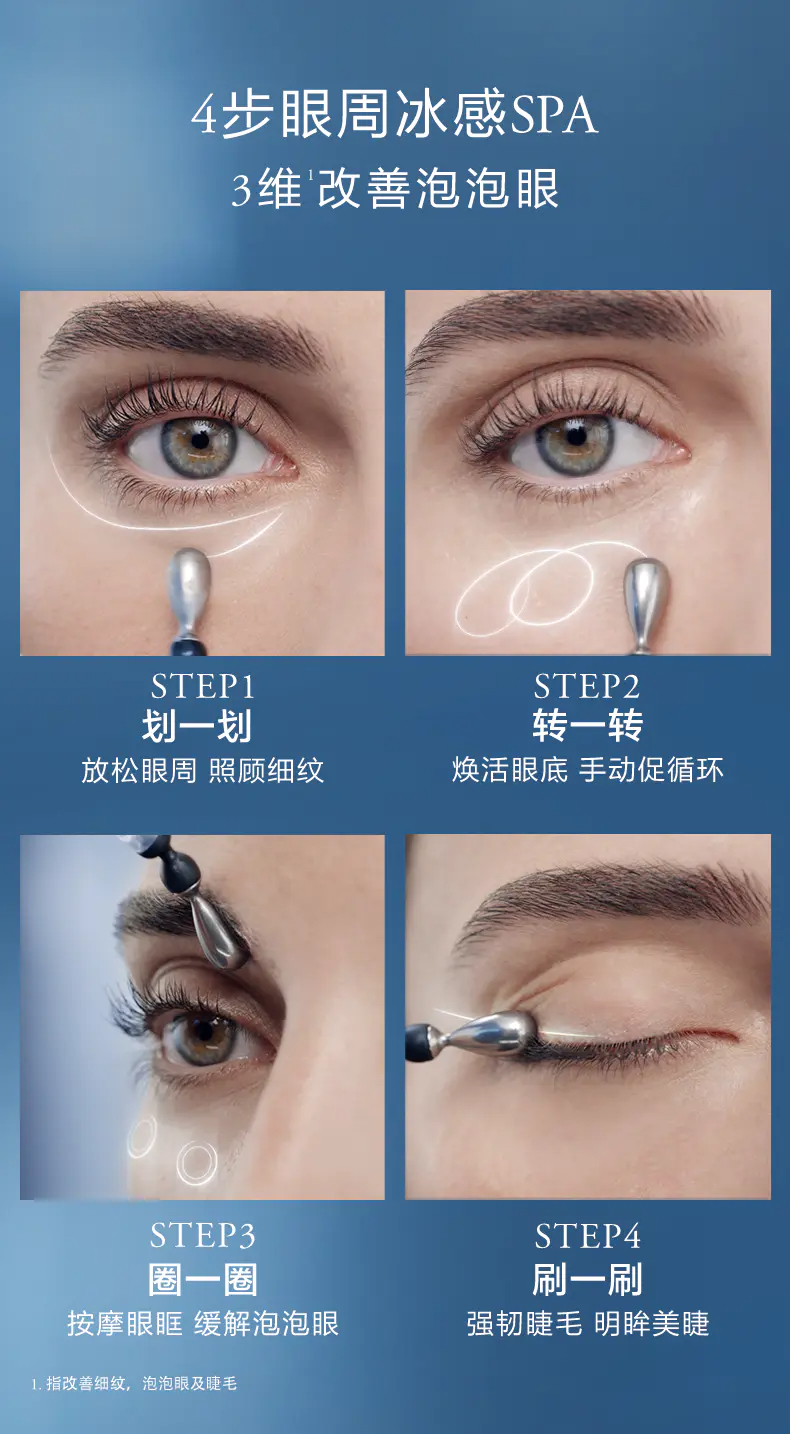 4步眼周冰感SPA
3维$^1$改善泡泡眼

STEP1
划一划
放松眼周 照顾细纹

STEP2
转一转
焕活眼底 手动促循环

STEP3
圈一圈
按摩眼眶 缓解泡泡眼

STEP4
刷一刷
强韧睫毛 明眸美睫

1. 指改善细纹，泡泡眼及睫毛